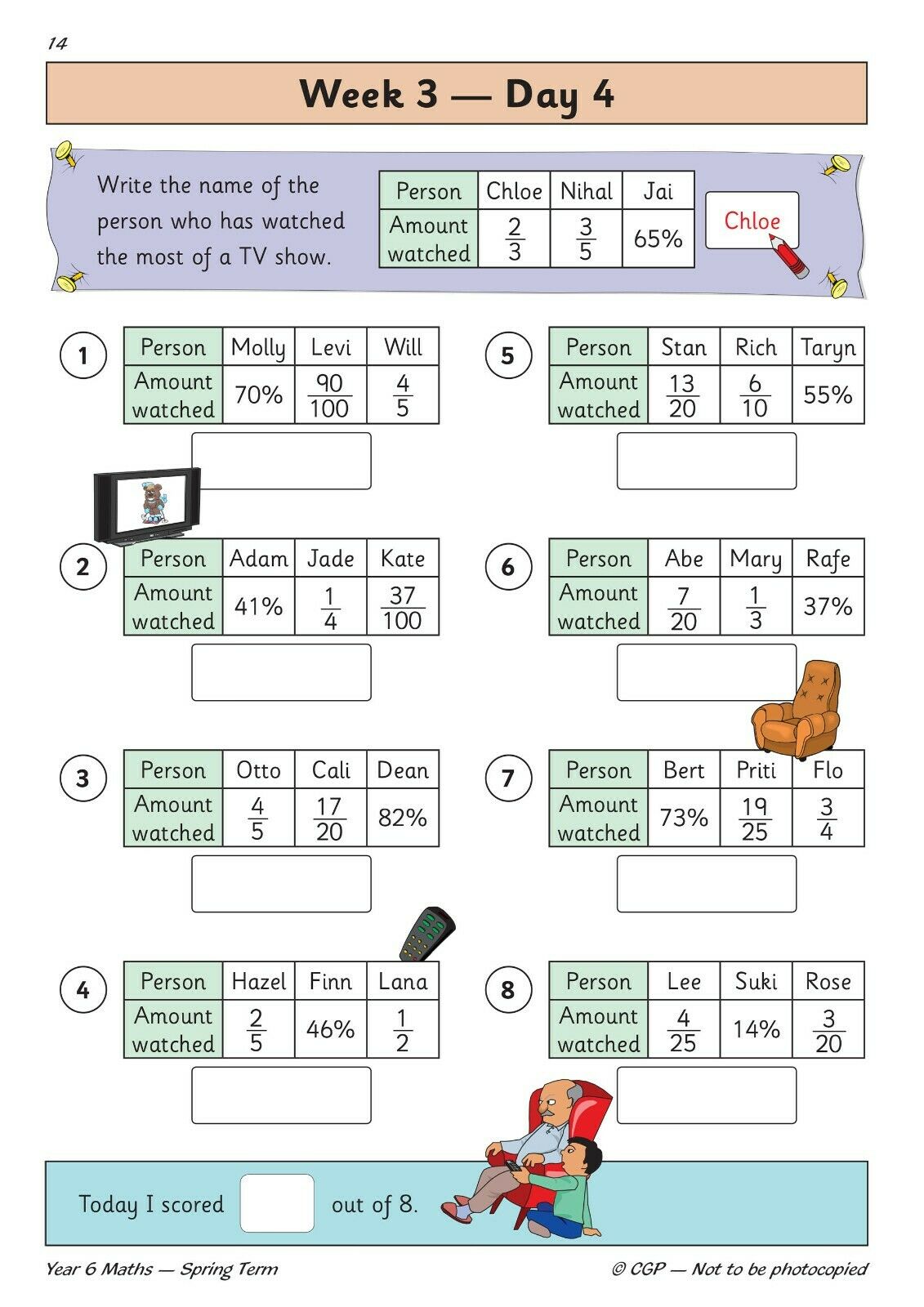 14

Week 3 — Day 4

Write the name of the person who has watched the most of a TV show.

| Person | Chloe | Nihal | Jai |
|---|---|---|---|
| Amount watched | $\frac{2}{3}$ | $\frac{3}{5}$ | 65% |

Chloe

1

| Person | Molly | Levi | Will |
|---|---|---|---|
| Amount watched | 70% | $\frac{90}{100}$ | $\frac{4}{5}$ |

2

| Person | Adam | Jade | Kate |
|---|---|---|---|
| Amount watched | 41% | $\frac{1}{4}$ | $\frac{37}{100}$ |

3

| Person | Otto | Cali | Dean |
|---|---|---|---|
| Amount watched | $\frac{4}{5}$ | $\frac{17}{20}$ | 82% |

4

| Person | Hazel | Finn | Lana |
|---|---|---|---|
| Amount watched | $\frac{2}{5}$ | 46% | $\frac{1}{2}$ |

5

| Person | Stan | Rich | Taryn |
|---|---|---|---|
| Amount watched | $\frac{13}{20}$ | $\frac{6}{10}$ | 55% |

6

| Person | Abe | Mary | Rafe |
|---|---|---|---|
| Amount watched | $\frac{7}{20}$ | $\frac{1}{3}$ | 37% |

7

| Person | Bert | Priti | Flo |
|---|---|---|---|
| Amount watched | 73% | $\frac{19}{25}$ | $\frac{3}{4}$ |

8

| Person | Lee | Suki | Rose |
|---|---|---|---|
| Amount watched | $\frac{4}{25}$ | 14% | $\frac{3}{20}$ |

Today I scored out of 8.

Year 6 Maths — Spring Term

© CGP — Not to be photocopied