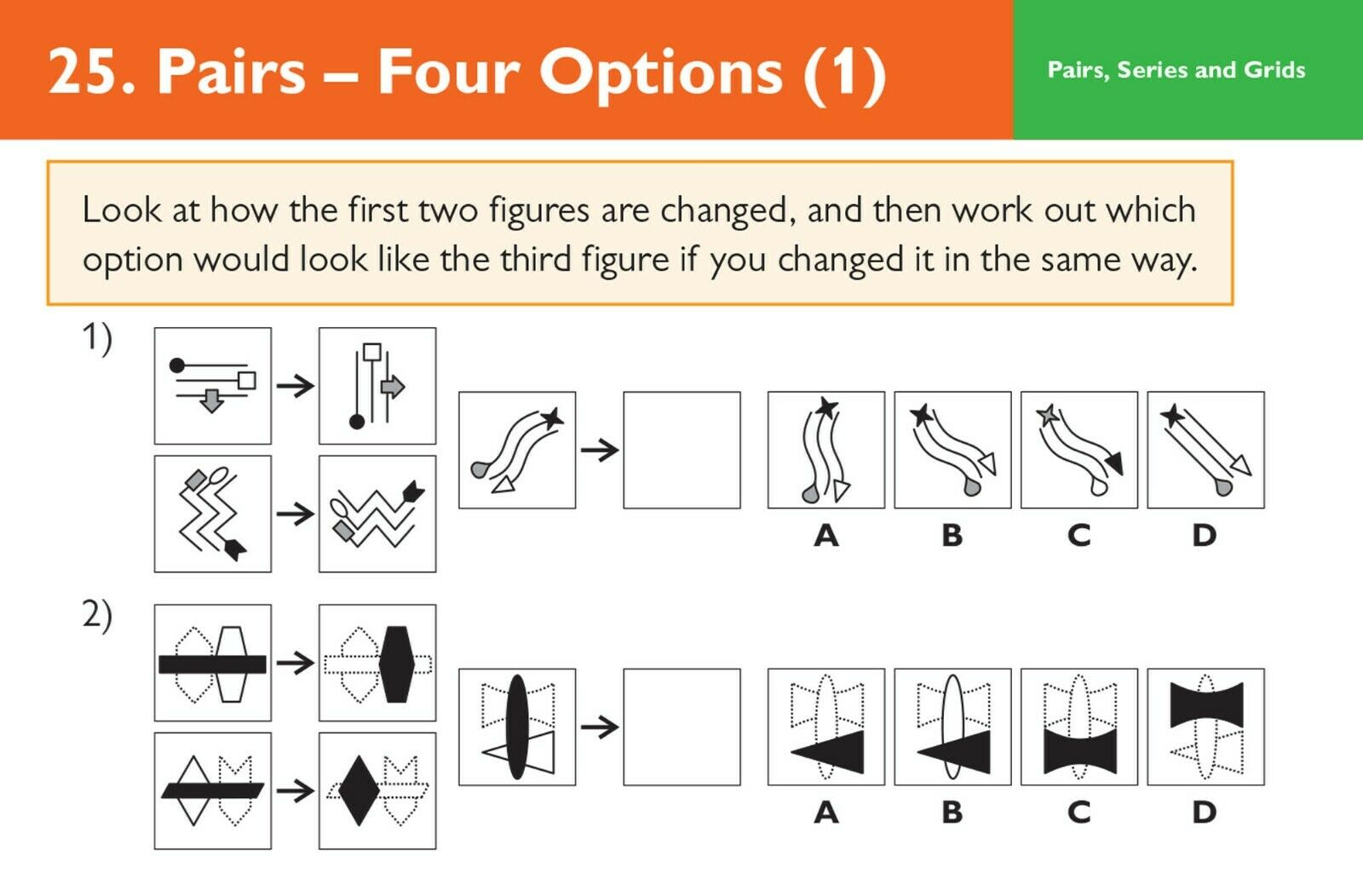 25. Pairs – Four Options (1)

Pairs, Series and Grids

Look at how the first two figures are changed, and then work out which option would look like the third figure if you changed it in the same way.

1)

A B C D

2)

A B C D