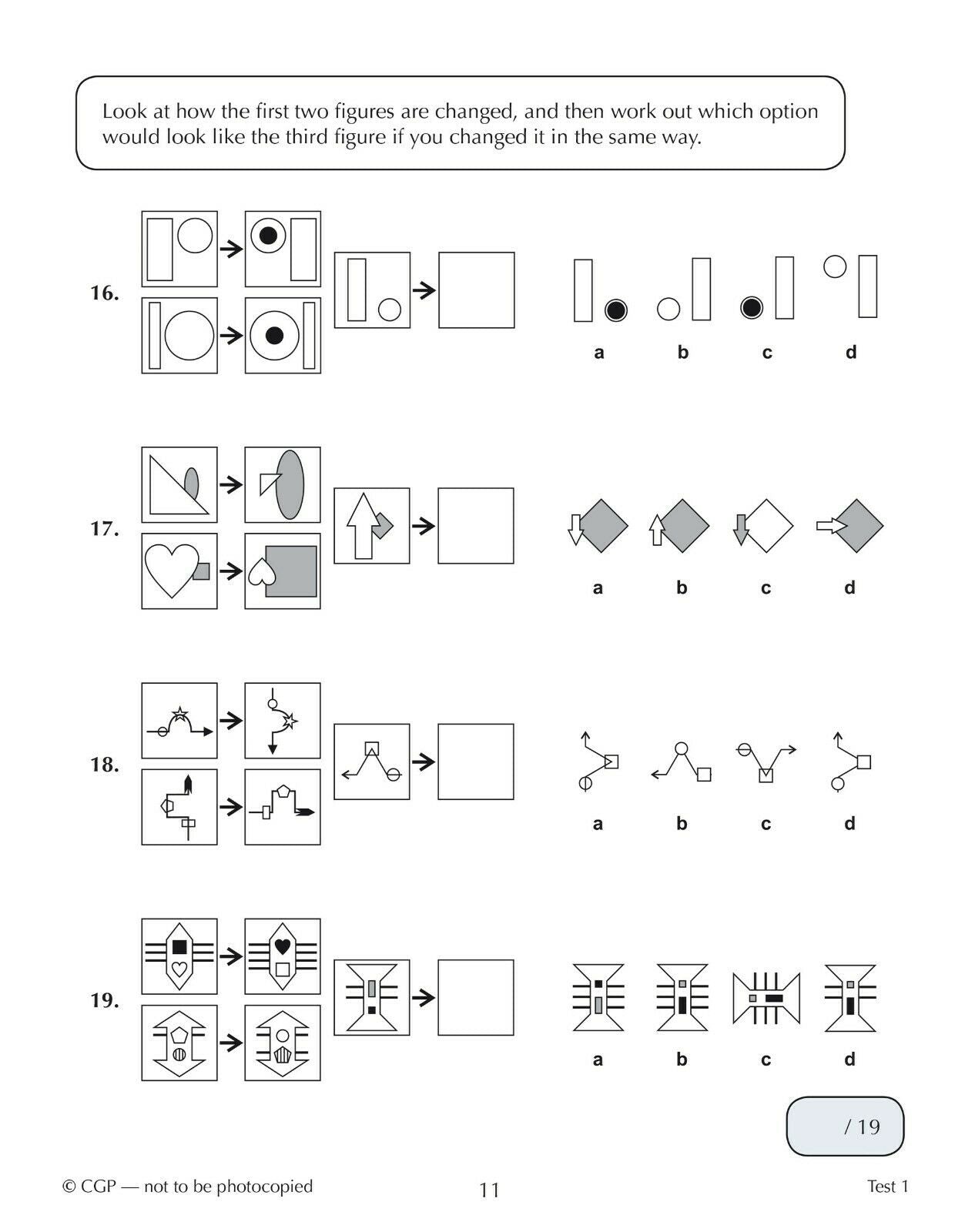 Look at how the first two figures are changed, and then work out which option would look like the third figure if you changed it in the same way.

16.

a b c d

17.

a b c d

18.

a b c d

19.

a b c d

/ 19

© CGP — not to be photocopied

11

Test 1