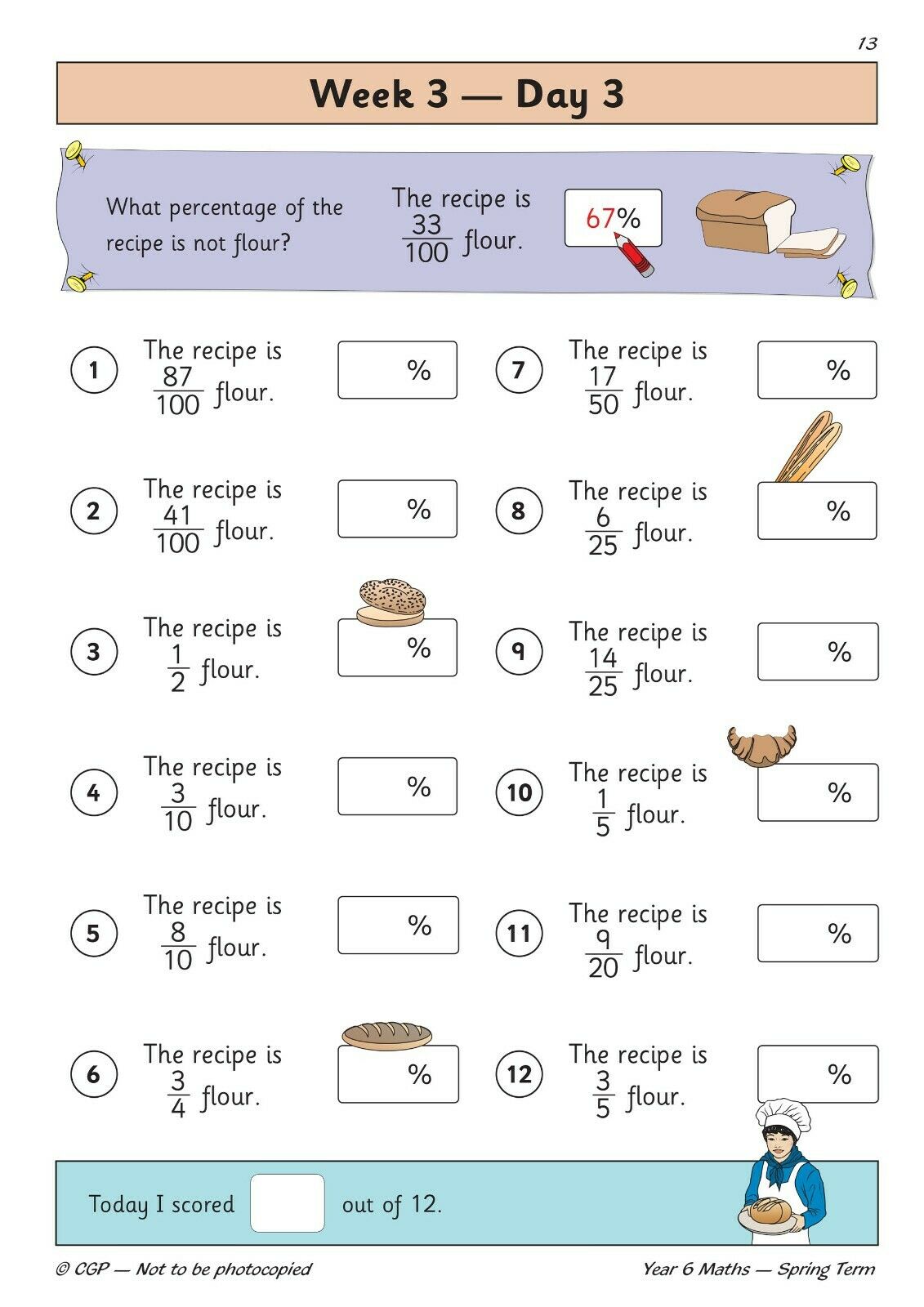 13

Week 3 — Day 3

What percentage of the recipe is not flour?

The recipe is $\frac{33}{100}$ flour.

67%

1 The recipe is $\frac{87}{100}$ flour. %

2 The recipe is $\frac{41}{100}$ flour. %

3 The recipe is $\frac{1}{2}$ flour. %

4 The recipe is $\frac{3}{10}$ flour. %

5 The recipe is $\frac{8}{10}$ flour. %

6 The recipe is $\frac{3}{4}$ flour. %

7 The recipe is $\frac{17}{50}$ flour. %

8 The recipe is $\frac{6}{25}$ flour. %

9 The recipe is $\frac{14}{25}$ flour. %

10 The recipe is $\frac{1}{5}$ flour. %

11 The recipe is $\frac{9}{20}$ flour. %

12 The recipe is $\frac{3}{5}$ flour. %

Today I scored out of 12.

© CGP — Not to be photocopied

Year 6 Maths — Spring Term