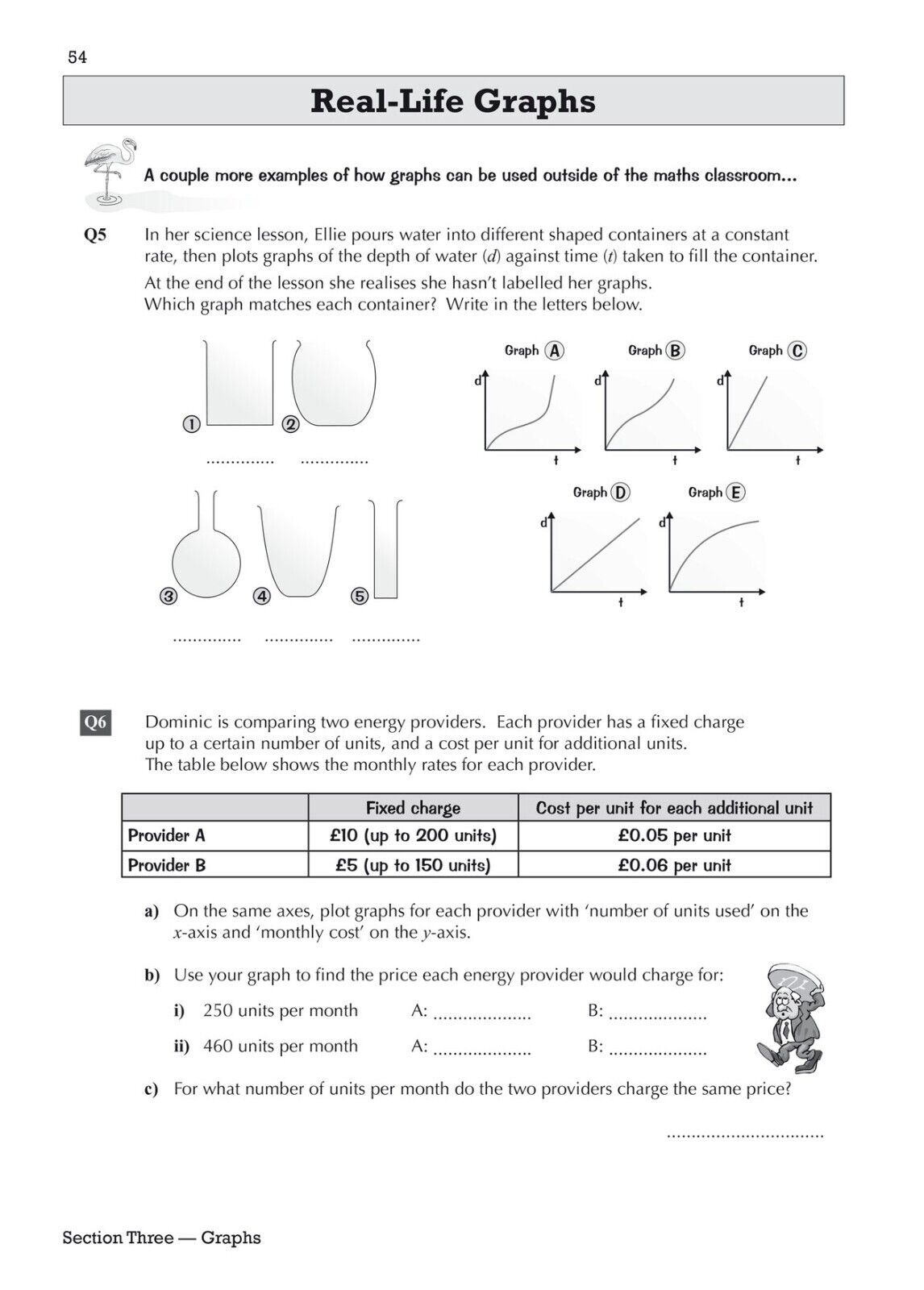 54

Real-Life Graphs

A couple more examples of how graphs can be used outside of the maths classroom...

Q5 In her science lesson, Ellie pours water into different shaped containers at a constant rate, then plots graphs of the depth of water ($d$) against time ($t$) taken to fill the container.

At the end of the lesson she realises she hasn't labelled her graphs. Which graph matches each container? Write in the letters below.

① ②

.............. ..............

③ ④ ⑤

.............. .............. ..............

Graph Ⓐ d t
Graph Ⓑ d t
Graph Ⓒ d t
Graph Ⓓ d t
Graph Ⓔ d t

Q6 Dominic is comparing two energy providers. Each provider has a fixed charge up to a certain number of units, and a cost per unit for additional units. The table below shows the monthly rates for each provider.

| | Fixed charge | Cost per unit for each additional unit |
|---|---|---|
| Provider A | £10 (up to 200 units) | £0.05 per unit |
| Provider B | £5 (up to 150 units) | £0.06 per unit |

a) On the same axes, plot graphs for each provider with 'number of units used' on the $x$-axis and 'monthly cost' on the $y$-axis.

b) Use your graph to find the price each energy provider would charge for:

i) 250 units per month A: .................... B: ....................

ii) 460 units per month A: .................... B: ....................

c) For what number of units per month do the two providers charge the same price?

................................

Section Three — Graphs