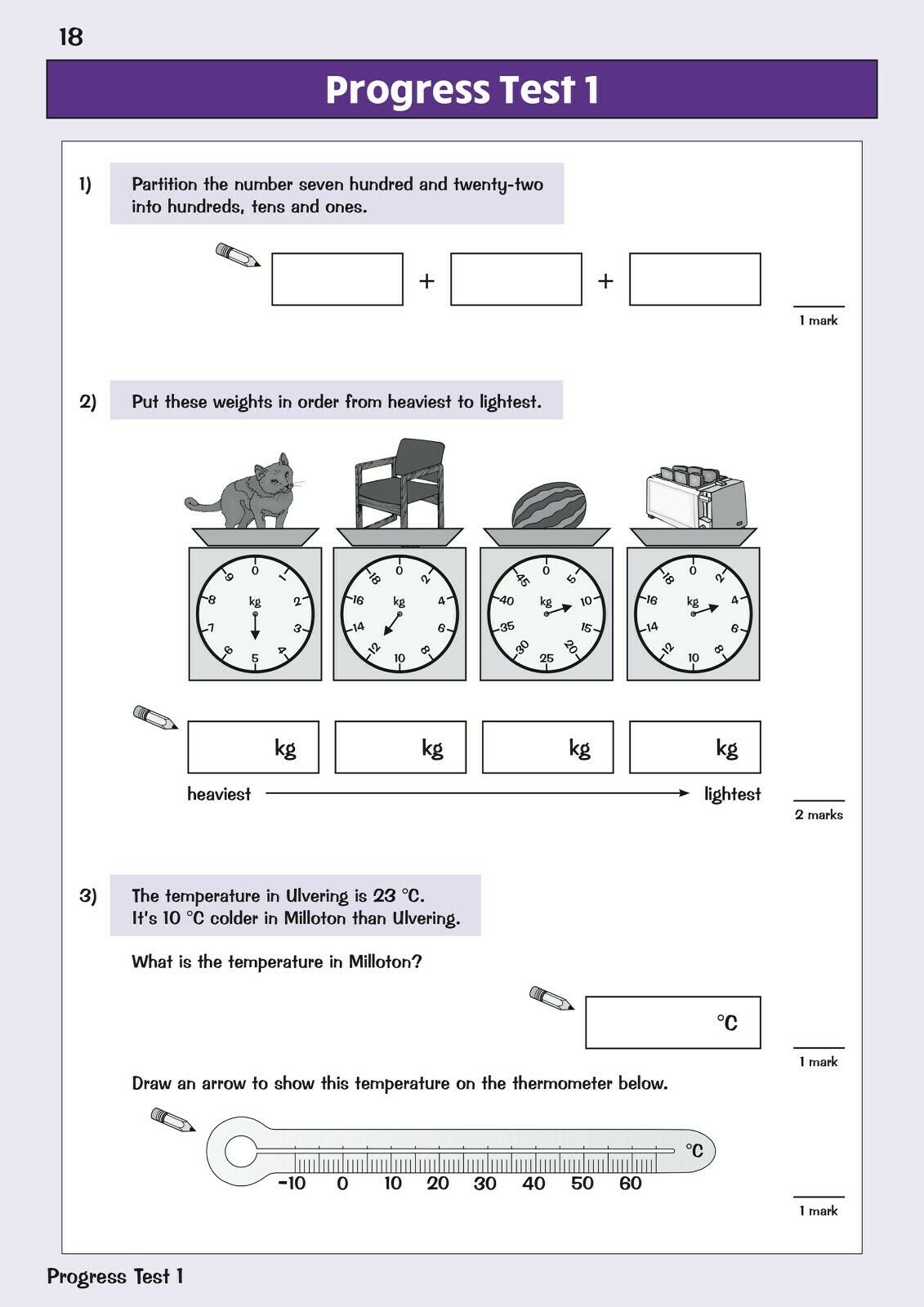 18

Progress Test 1

1) Partition the number seven hundred and twenty-two into hundreds, tens and ones.

+ +

1 mark

2) Put these weights in order from heaviest to lightest.

0 1 2 3 4 5 6 7 8 9 kg

0 2 4 6 8 10 12 14 16 18 kg

0 5 10 15 20 25 30 35 40 45 kg

0 2 4 6 8 10 12 14 16 18 kg

kg kg kg kg

heaviest lightest

2 marks

3) The temperature in Ulvering is 23 °C. It's 10 °C colder in Milloton than Ulvering.

What is the temperature in Milloton?

°C

1 mark

Draw an arrow to show this temperature on the thermometer below.

°C

-10 0 10 20 30 40 50 60

1 mark

Progress Test 1