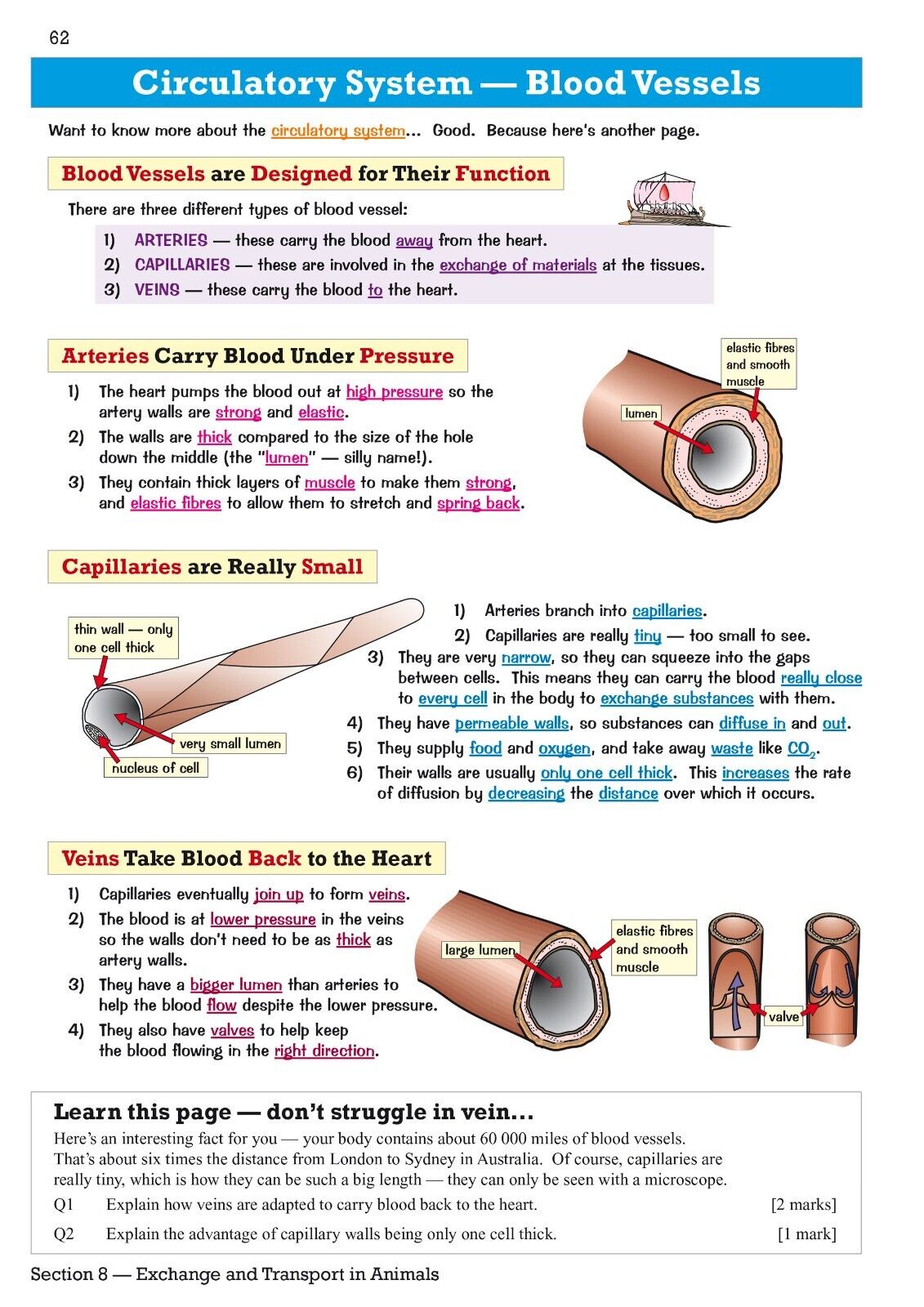 62

Circulatory System — Blood Vessels

Want to know more about the circulatory system... Good. Because here's another page.

Blood Vessels are Designed for Their Function

There are three different types of blood vessel:

1) ARTERIES — these carry the blood away from the heart.
2) CAPILLARIES — these are involved in the exchange of materials at the tissues.
3) VEINS — these carry the blood to the heart.

Arteries Carry Blood Under Pressure

1) The heart pumps the blood out at high pressure so the artery walls are strong and elastic.
2) The walls are thick compared to the size of the hole down the middle (the "lumen" — silly name!).
3) They contain thick layers of muscle to make them strong, and elastic fibres to allow them to stretch and spring back.

elastic fibres and smooth muscle

lumen

Capillaries are Really Small

thin wall — only one cell thick

very small lumen

nucleus of cell

1) Arteries branch into capillaries.
2) Capillaries are really tiny — too small to see.
3) They are very narrow, so they can squeeze into the gaps between cells. This means they can carry the blood really close to every cell in the body to exchange substances with them.
4) They have permeable walls, so substances can diffuse in and out.
5) They supply food and oxygen, and take away waste like $CO_2$.
6) Their walls are usually only one cell thick. This increases the rate of diffusion by decreasing the distance over which it occurs.

Veins Take Blood Back to the Heart

1) Capillaries eventually join up to form veins.
2) The blood is at lower pressure in the veins so the walls don't need to be as thick as artery walls.
3) They have a bigger lumen than arteries to help the blood flow despite the lower pressure.
4) They also have valves to help keep the blood flowing in the right direction.

large lumen

elastic fibres and smooth muscle

valve

Learn this page — don't struggle in vein...

Here's an interesting fact for you — your body contains about 60 000 miles of blood vessels. That's about six times the distance from London to Sydney in Australia. Of course, capillaries are really tiny, which is how they can be such a big length — they can only be seen with a microscope.

Q1 Explain how veins are adapted to carry blood back to the heart. [2 marks]

Q2 Explain the advantage of capillary walls being only one cell thick. [1 mark]

Section 8 — Exchange and Transport in Animals