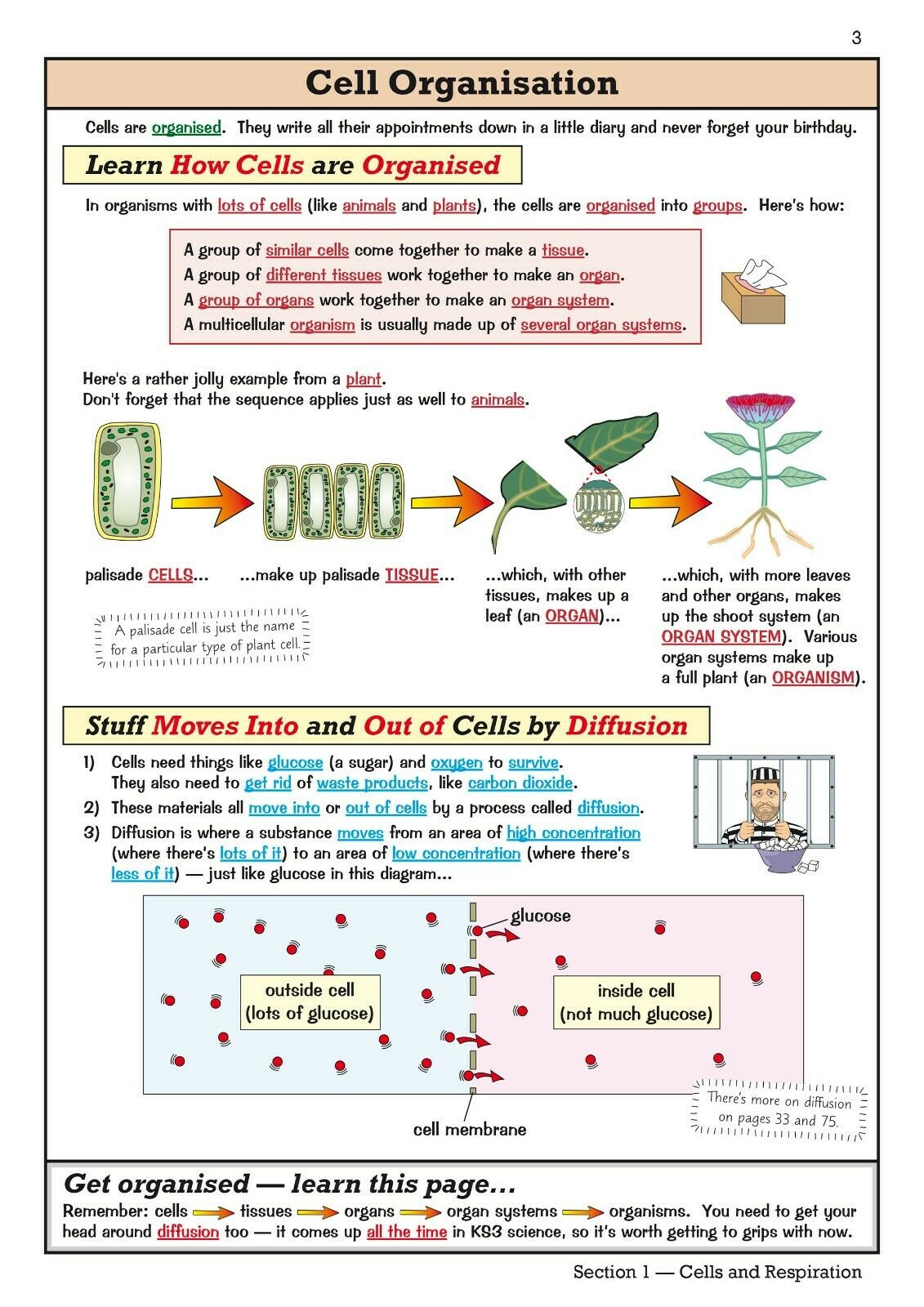 3

Cell Organisation

Cells are organised. They write all their appointments down in a little diary and never forget your birthday.

Learn How Cells are Organised

In organisms with lots of cells (like animals and plants), the cells are organised into groups. Here's how:

A group of similar cells come together to make a tissue.
A group of different tissues work together to make an organ.
A group of organs work together to make an organ system.
A multicellular organism is usually made up of several organ systems.

Here's a rather jolly example from a plant.
Don't forget that the sequence applies just as well to animals.

palisade CELLS...

...make up palisade TISSUE...

...which, with other tissues, makes up a leaf (an ORGAN)...

...which, with more leaves and other organs, makes up the shoot system (an ORGAN SYSTEM). Various organ systems make up a full plant (an ORGANISM).

A palisade cell is just the name for a particular type of plant cell.

Stuff Moves Into and Out of Cells by Diffusion

1) Cells need things like glucose (a sugar) and oxygen to survive. They also need to get rid of waste products, like carbon dioxide.
2) These materials all move into or out of cells by a process called diffusion.
3) Diffusion is where a substance moves from an area of high concentration (where there's lots of it) to an area of low concentration (where there's less of it) — just like glucose in this diagram...

glucose

outside cell
(lots of glucose)

inside cell
(not much glucose)

cell membrane

There's more on diffusion on pages 33 and 75.

Get organised — learn this page...

Remember: cells → tissues → organs → organ systems → organisms. You need to get your head around diffusion too — it comes up all the time in KS3 science, so it's worth getting to grips with now.

Section 1 — Cells and Respiration