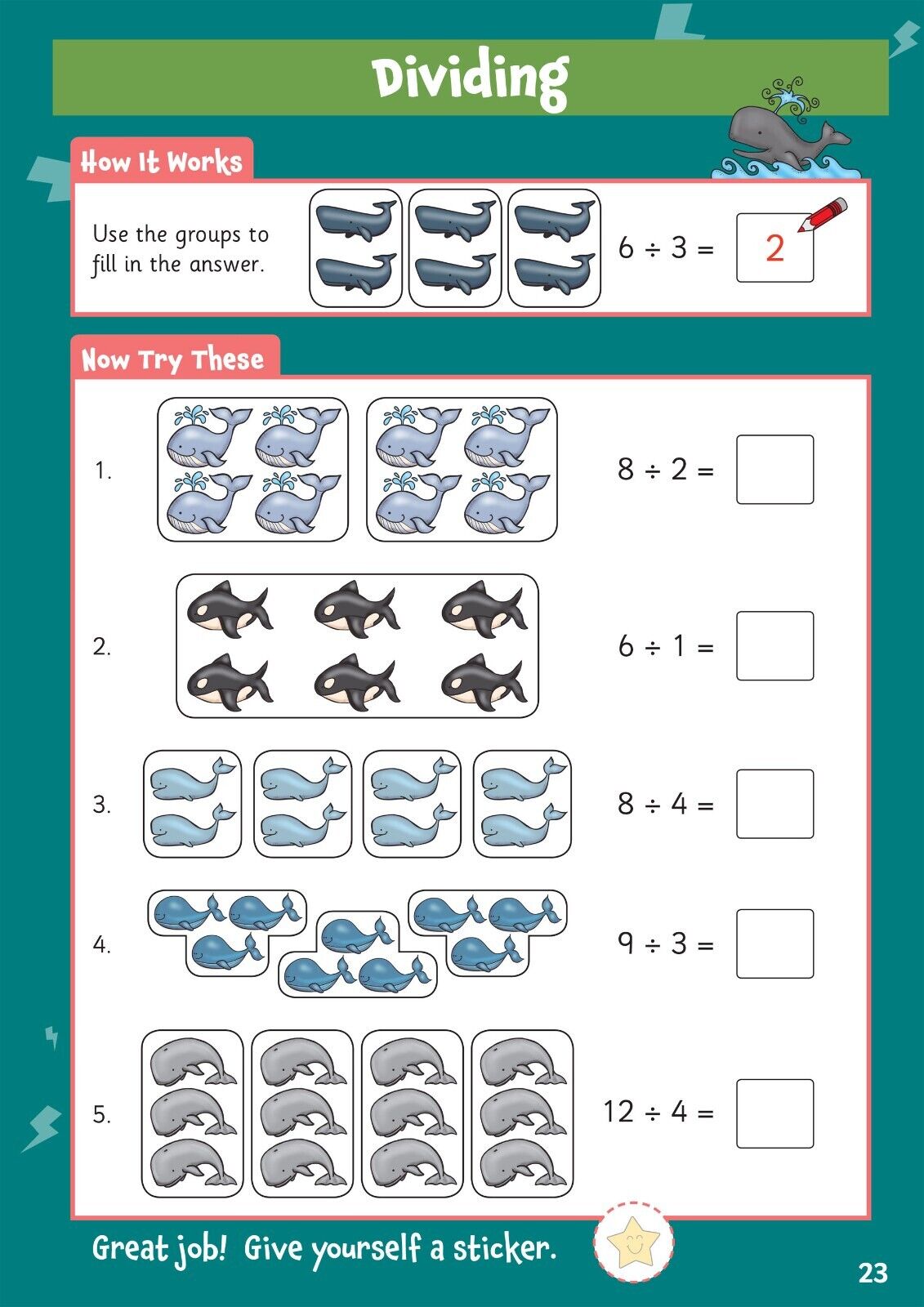 Dividing

How It Works

Use the groups to fill in the answer.

$6 \div 3 =$ 2

Now Try These

1. $8 \div 2 =$

2. $6 \div 1 =$

3. $8 \div 4 =$

4. $9 \div 3 =$

5. $12 \div 4 =$

Great job! Give yourself a sticker.

23