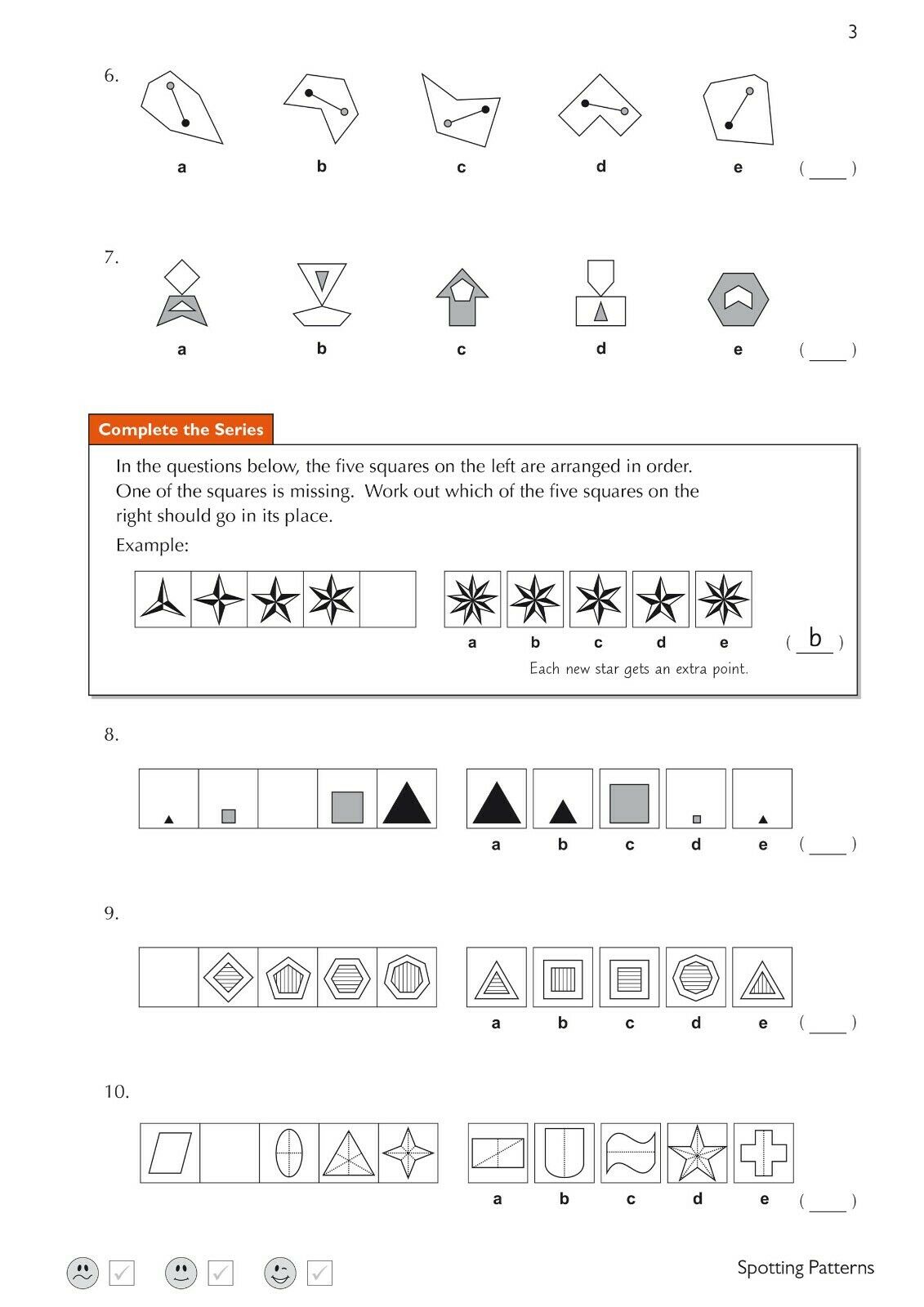 3

6.

a b c d e ( ____ )

7.

a b c d e ( ____ )

Complete the Series

In the questions below, the five squares on the left are arranged in order. One of the squares is missing. Work out which of the five squares on the right should go in its place.

Example:

a b c d e ( b )

Each new star gets an extra point.

8.

a b c d e ( ____ )

9.

a b c d e ( ____ )

10.

a b c d e ( ____ )

Spotting Patterns