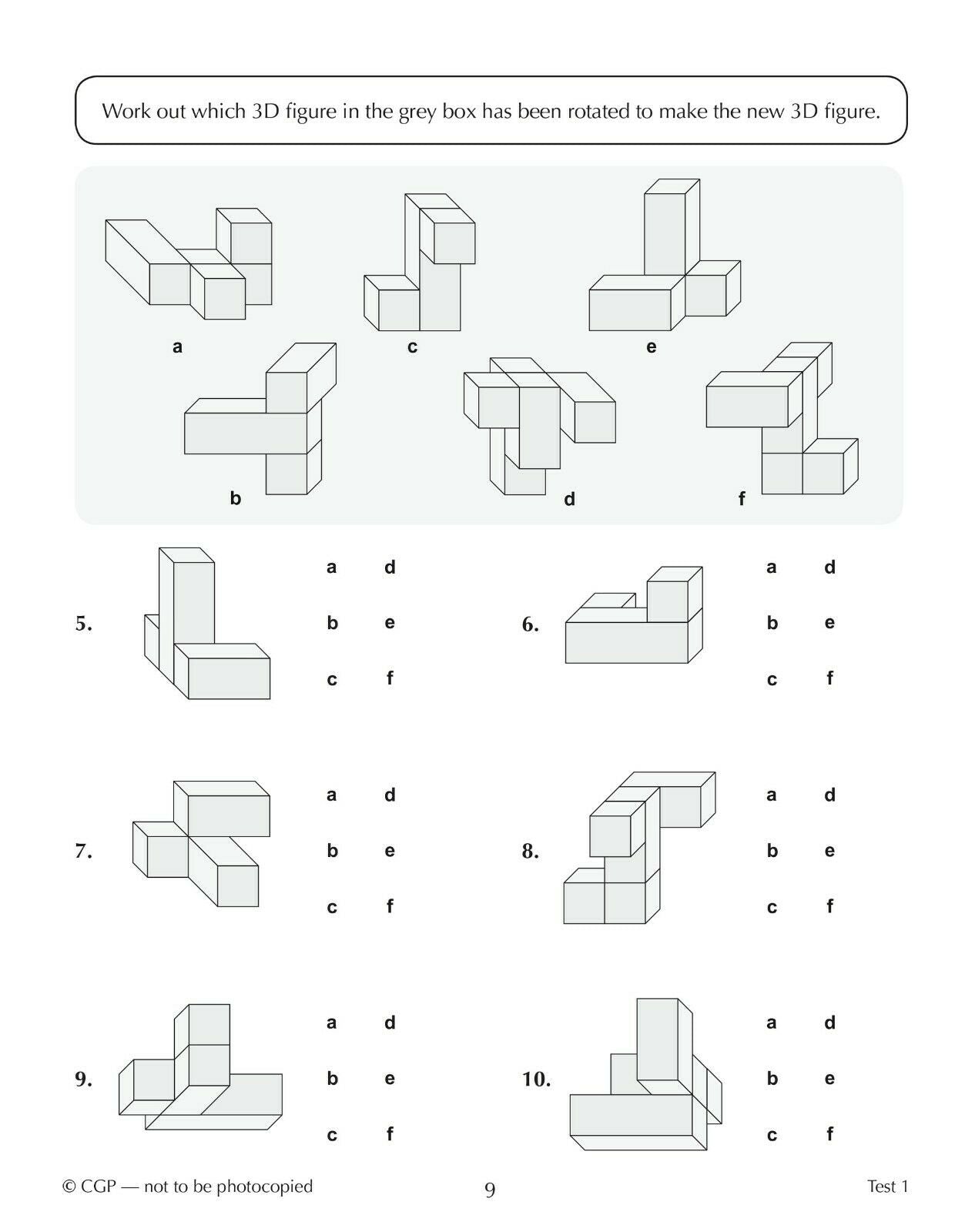 Work out which 3D figure in the grey box has been rotated to make the new 3D figure.

a

c

e

b

d

f

5.

a d

b e

c f

6.

a d

b e

c f

7.

a d

b e

c f

8.

a d

b e

c f

9.

a d

b e

c f

10.

a d

b e

c f

© CGP — not to be photocopied

9

Test 1